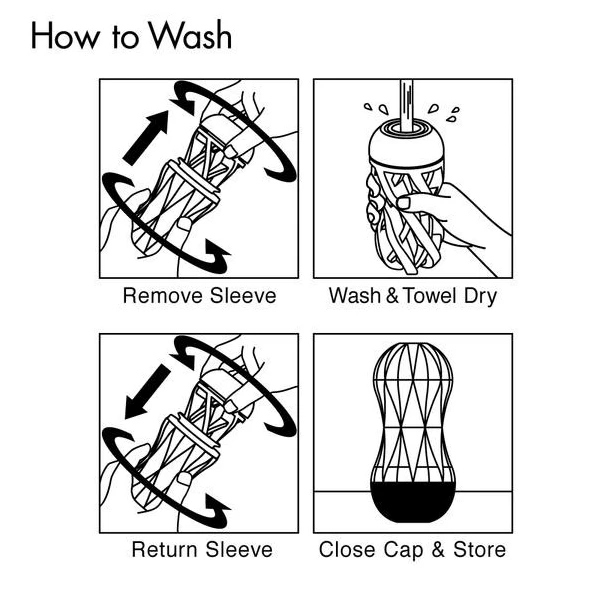 How to Wash

Remove Sleeve

Wash & Towel Dry

Return Sleeve

Close Cap & Store