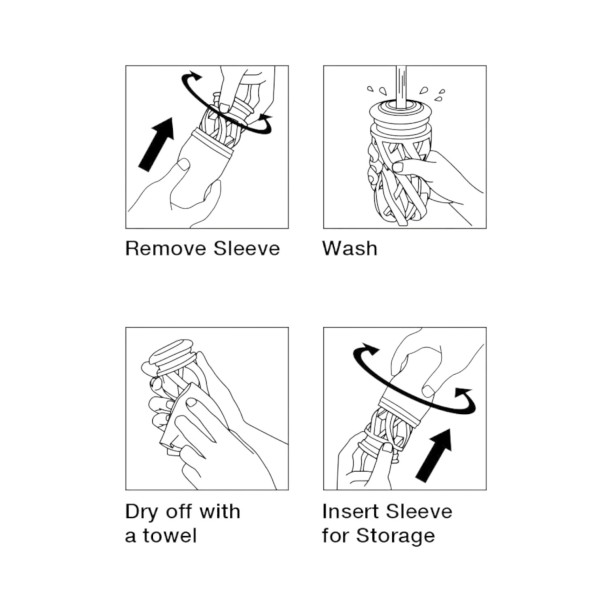 Remove Sleeve

Wash

Dry off with a towel

Insert Sleeve for Storage