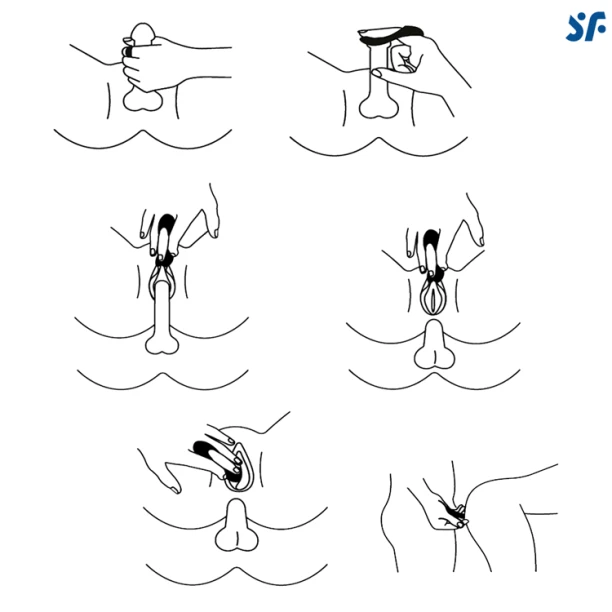 SF