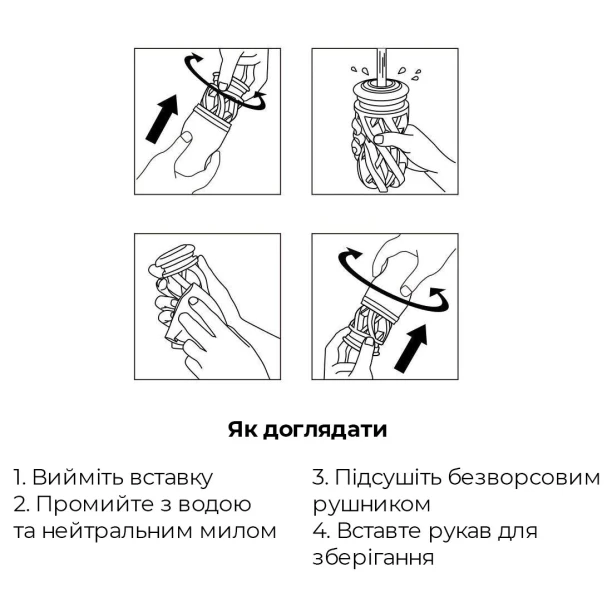 Як доглядати

1. Вийміть вставку
2. Промийте з водою та нейтральним милом

3. Підсушіть безворсовим рушником
4. Вставте рукав для зберігання